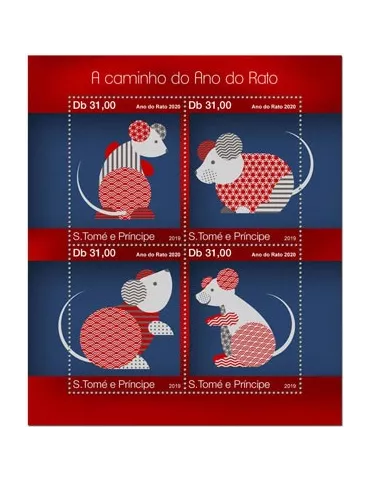 A caminho do Ano do Rato

Db 31,00
Ano do Rato 2020
S.Tomé e Príncipe
2019

Db 31,00
Ano do Rato 2020
S.Tomé e Príncipe
2019

Db 31,00
Ano do Rato 2020
S.Tomé e Príncipe
2019

Db 31,00
Ano do Rato 2020
S.Tomé e Príncipe
2019